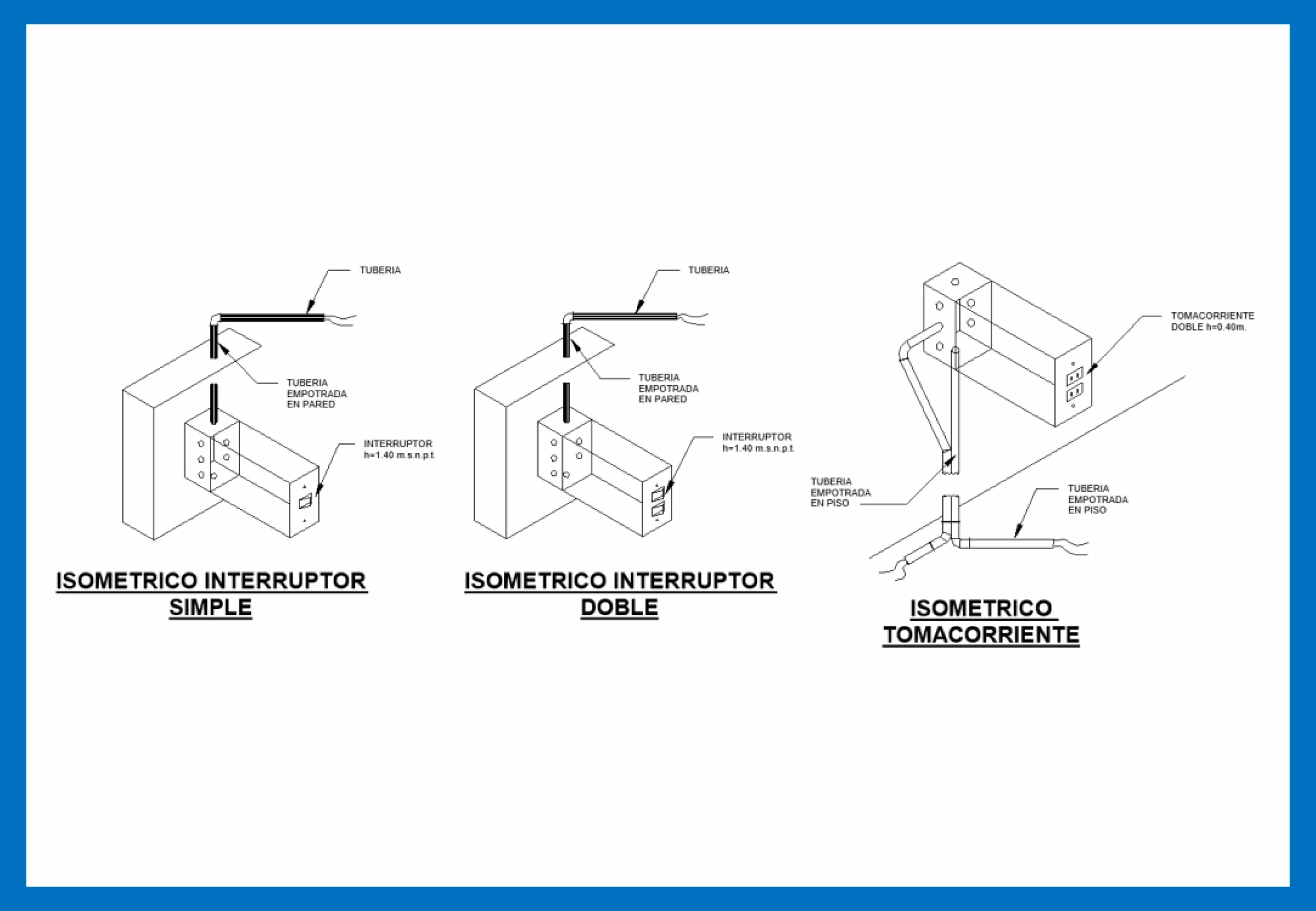 TUBERIA

TUBERIA EMPOTRADA EN PARED

INTERRUPTOR h=1.40 m.s.n.p.t.

ISOMETRICO INTERRUPTOR SIMPLE

TUBERIA

TUBERIA EMPOTRADA EN PARED

INTERRUPTOR h=1.40 m.s.n.p.t.

ISOMETRICO INTERRUPTOR DOBLE

TOMACORRIENTE DOBLE h=0.40m.

TUBERIA EMPOTRADA EN PISO

TUBERIA EMPOTRADA EN PISO

ISOMETRICO TOMACORRIENTE